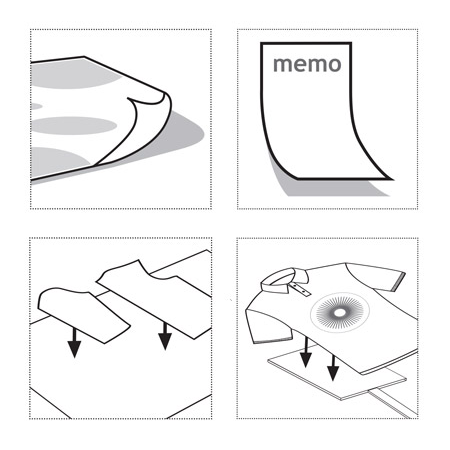 memo