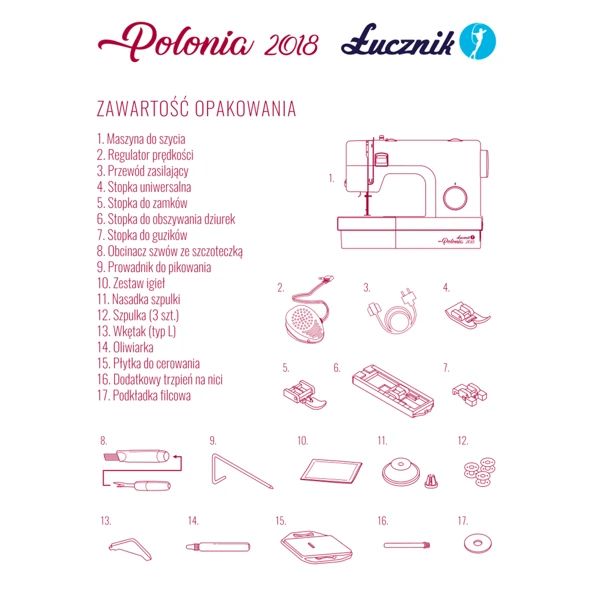 Polonia 2018 Łucznik

ZAWARTOŚĆ OPAKOWANIA

1. Maszyna do szycia
2. Regulator prędkości
3. Przewód zasilający
4. Stopka uniwersalna
5. Stopka do zamków
6. Stopka do obszywania dziurek
7. Stopka do guzików
8. Obcinacz szwów ze szczoteczką
9. Prowadnik do pikowania
10. Zestaw igieł
11. Nasadka szpulki
12. Szpulka (3 szt.)
13. Wkętak (typ L)
14. Oliwiarka
15. Płytka do cerowania
16. Dodatkowy trzpień na nici
17. Podkładka filcowa

1.

Łucznik Polonia 2018

2. 3. 4.

5. 6. 7.

8. 9. 10. 11. 12.

13. 14. 15. 16. 17.